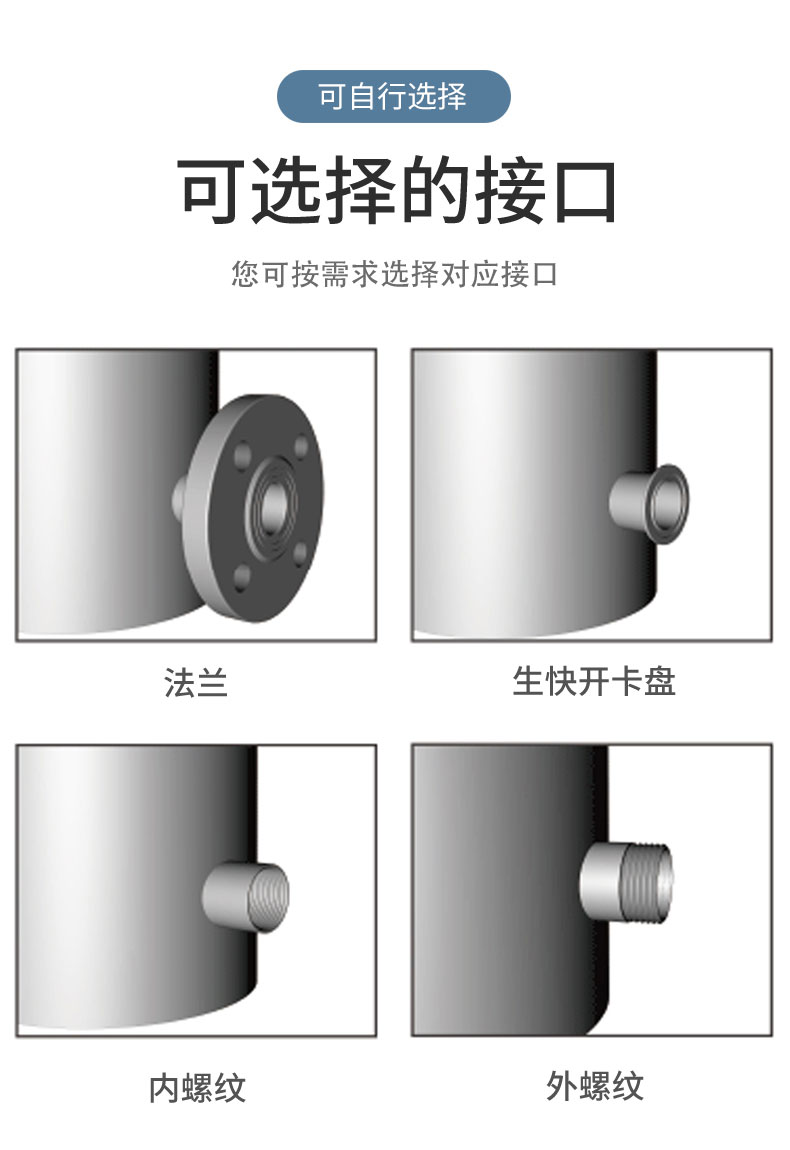 可自行选择

可选择的接口

您可按需求选择对应接口

法兰

生快开卡盘

内螺纹

外螺纹